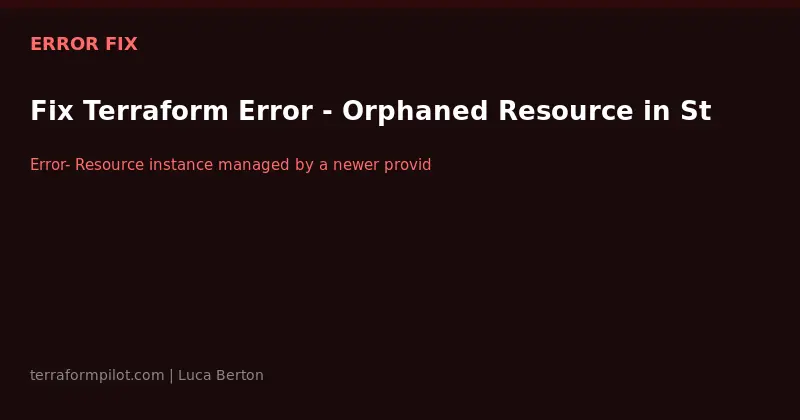 ERROR FIX

Fix Terraform Error - Orphaned Resource in St

Error- Resource instance managed by a newer provid

terraformpilot.com | Luca Berton