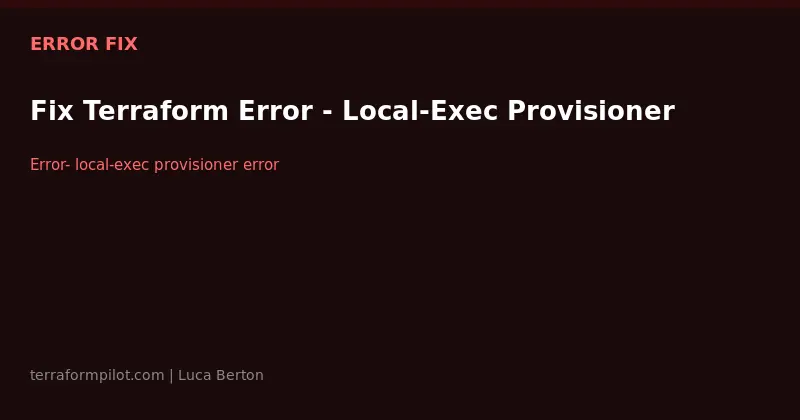 ERROR FIX

Fix Terraform Error - Local-Exec Provisioner

Error- local-exec provisioner error

terraformpilot.com | Luca Berton