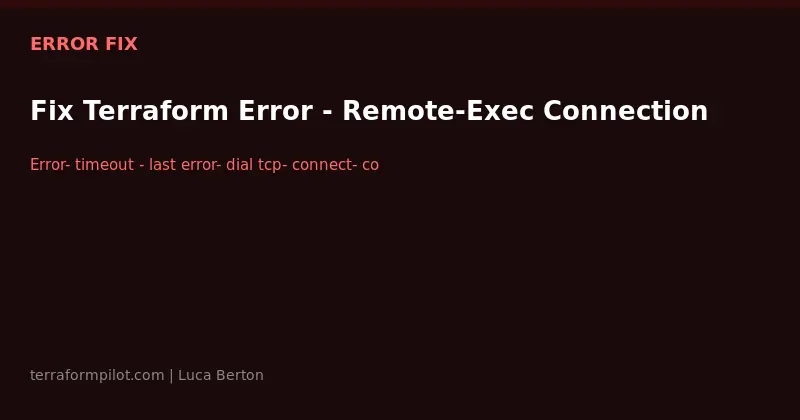 ERROR FIX

Fix Terraform Error - Remote-Exec Connection

Error- timeout - last error- dial tcp- connect- co

terraformpilot.com | Luca Berton