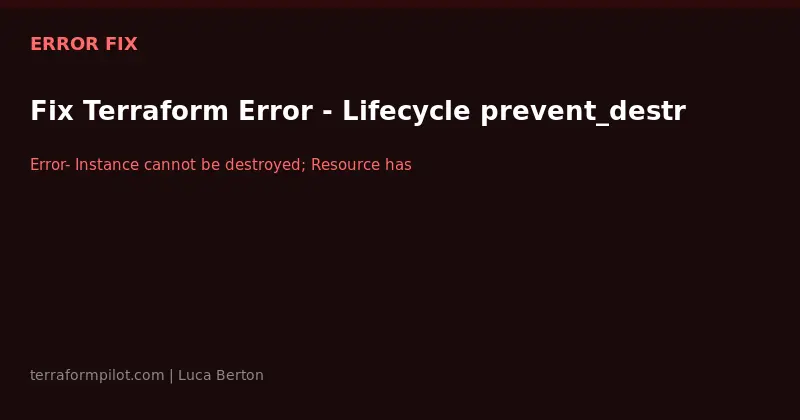 ERROR FIX

Fix Terraform Error - Lifecycle prevent_destr

Error- Instance cannot be destroyed; Resource has

terraformpilot.com | Luca Berton